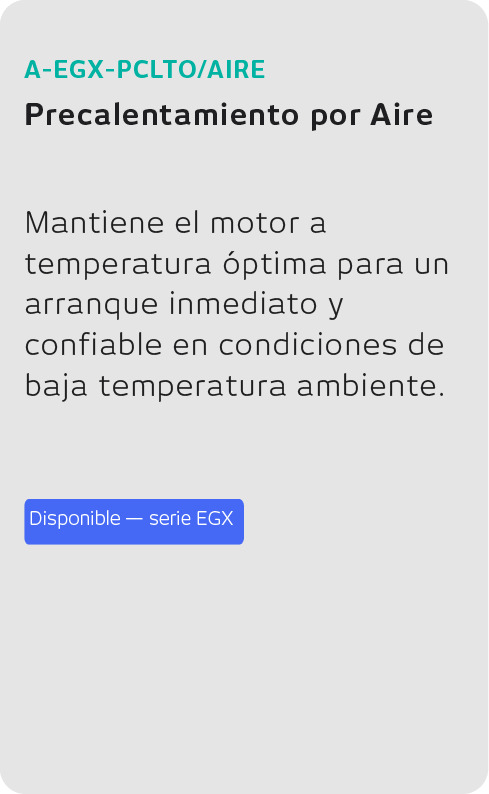 A-EGX-PCLTO/AIRE

Precalentamiento por Aire

Mantiene el motor a temperatura óptima para un arranque inmediato y confiable en condiciones de baja temperatura ambiente.

Disponible — serie EGX